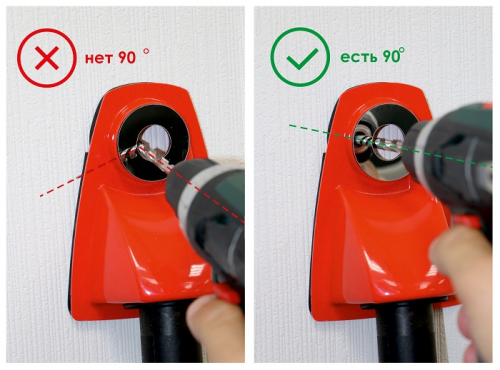 нет 90 °

есть 90°